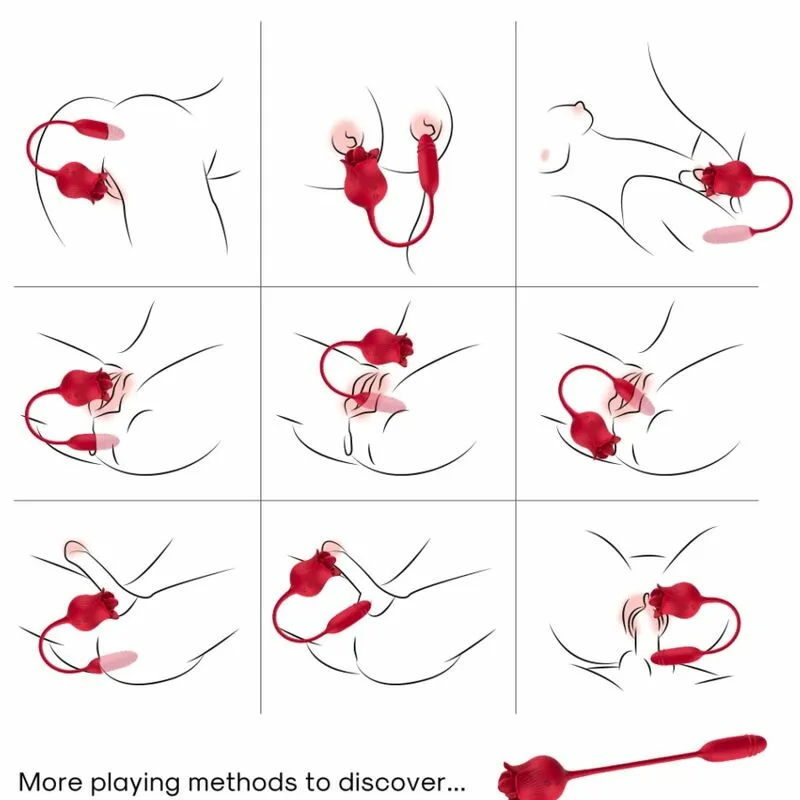 More playing methods to discover...