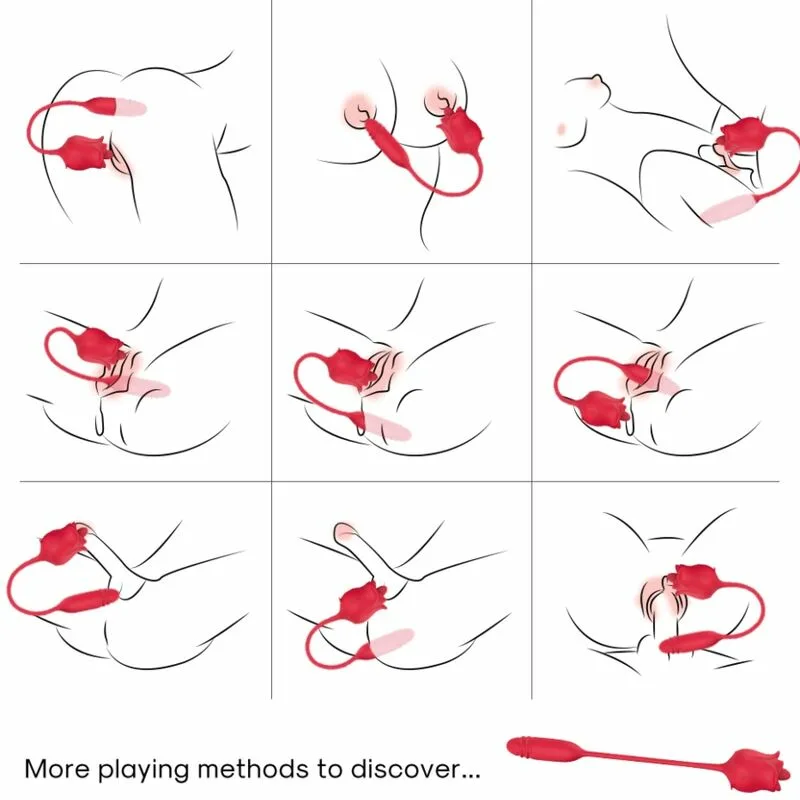 More playing methods to discover...