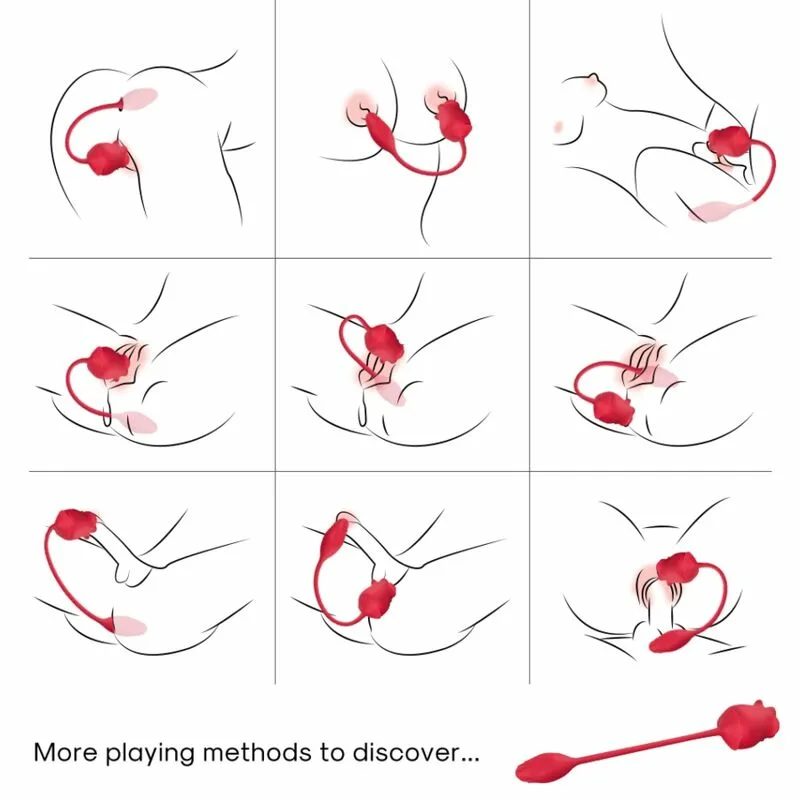 More playing methods to discover...