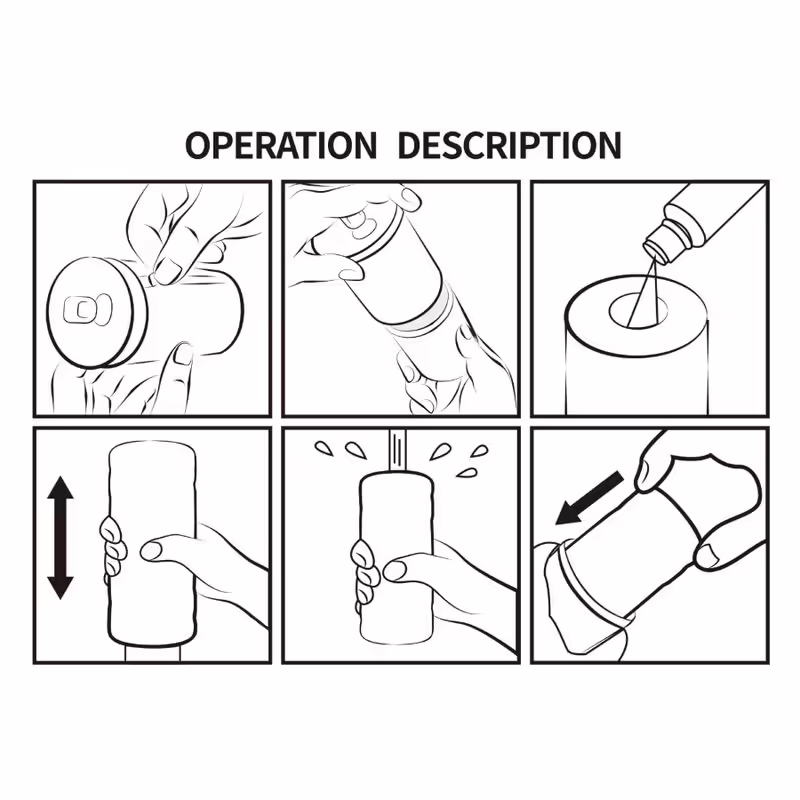 OPERATION DESCRIPTION