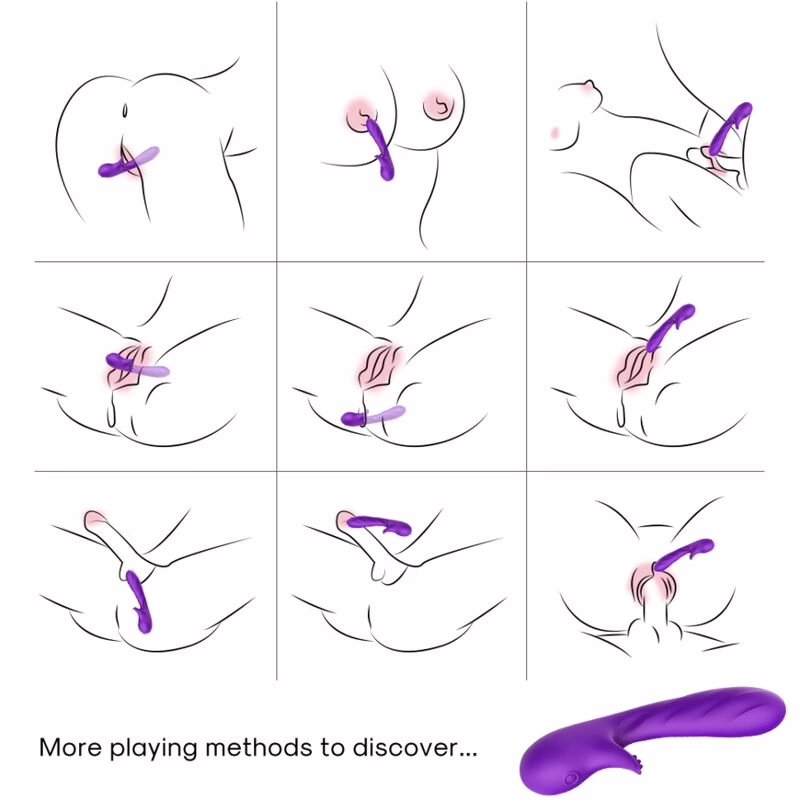 More playing methods to discover...