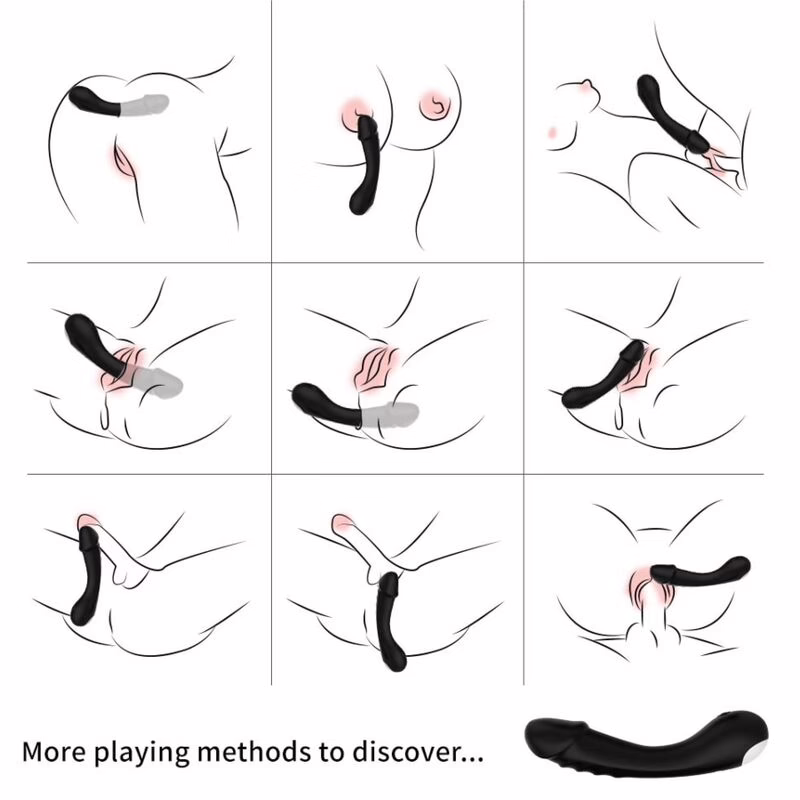 More playing methods to discover...