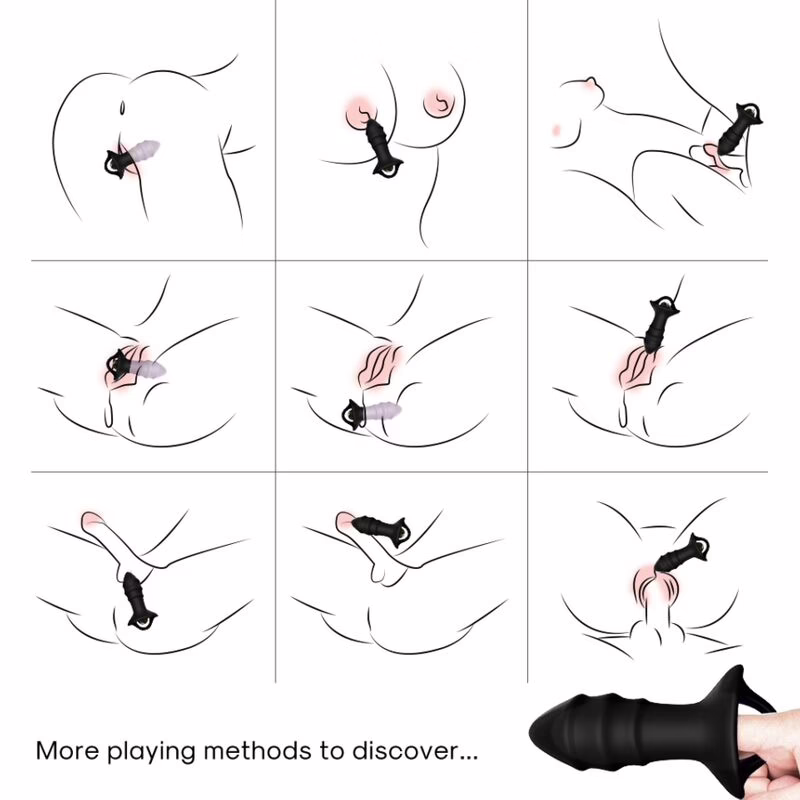 More playing methods to discover...