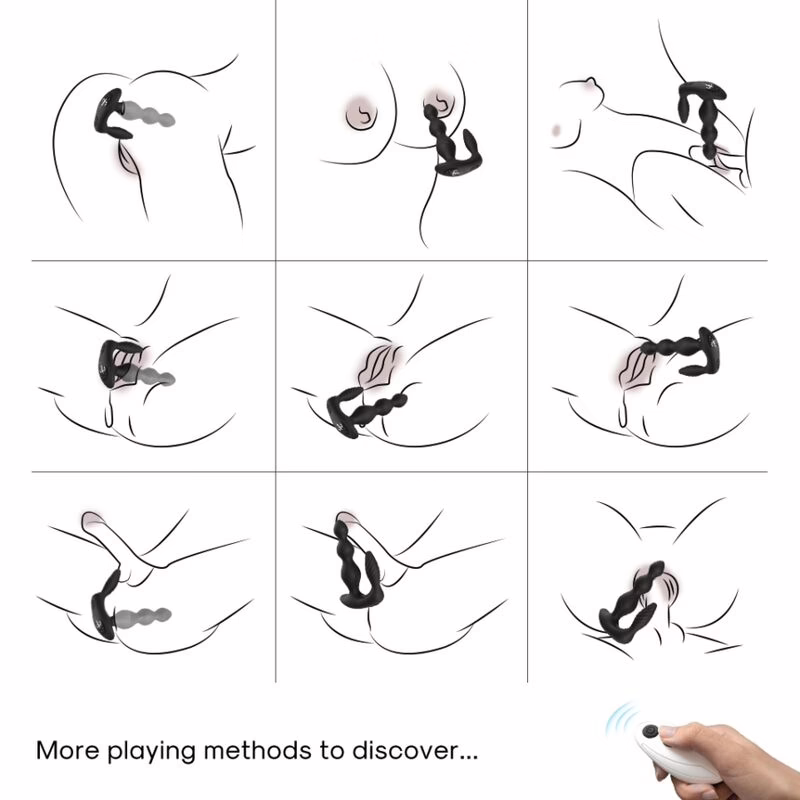 More playing methods to discover...