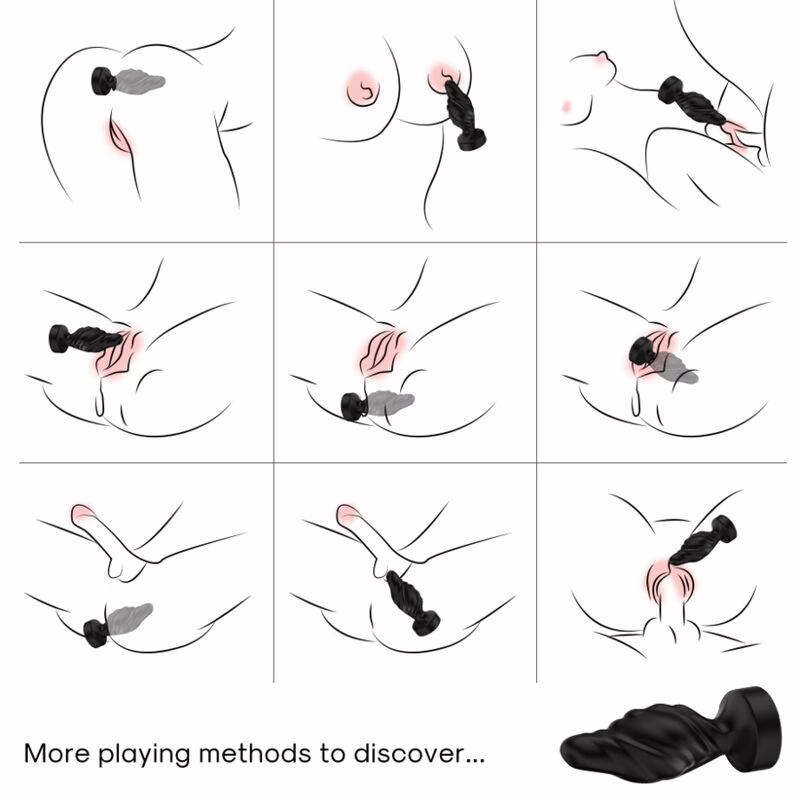 More playing methods to discover...