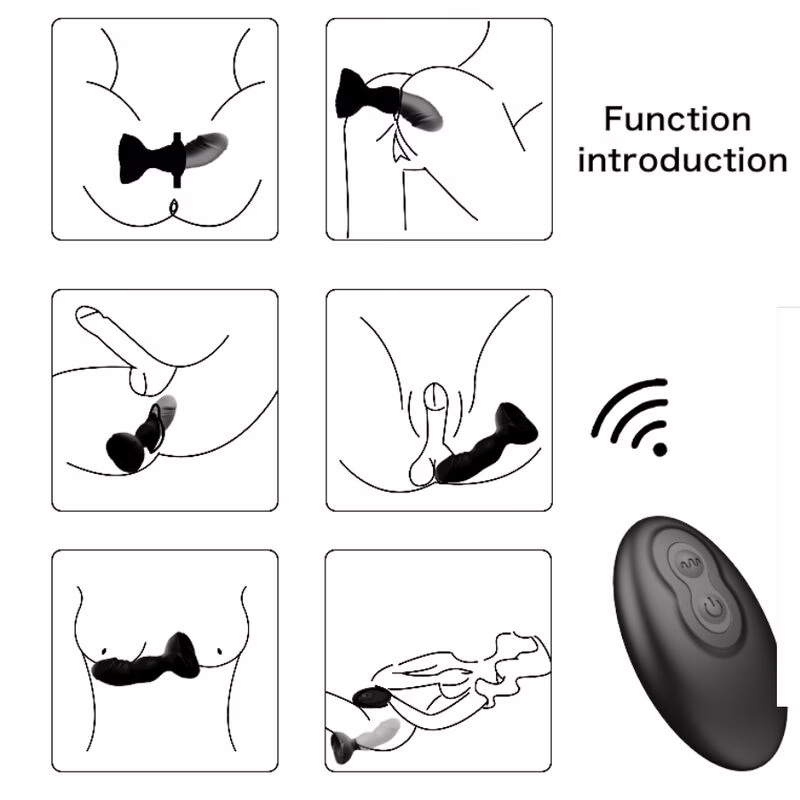 Function introduction